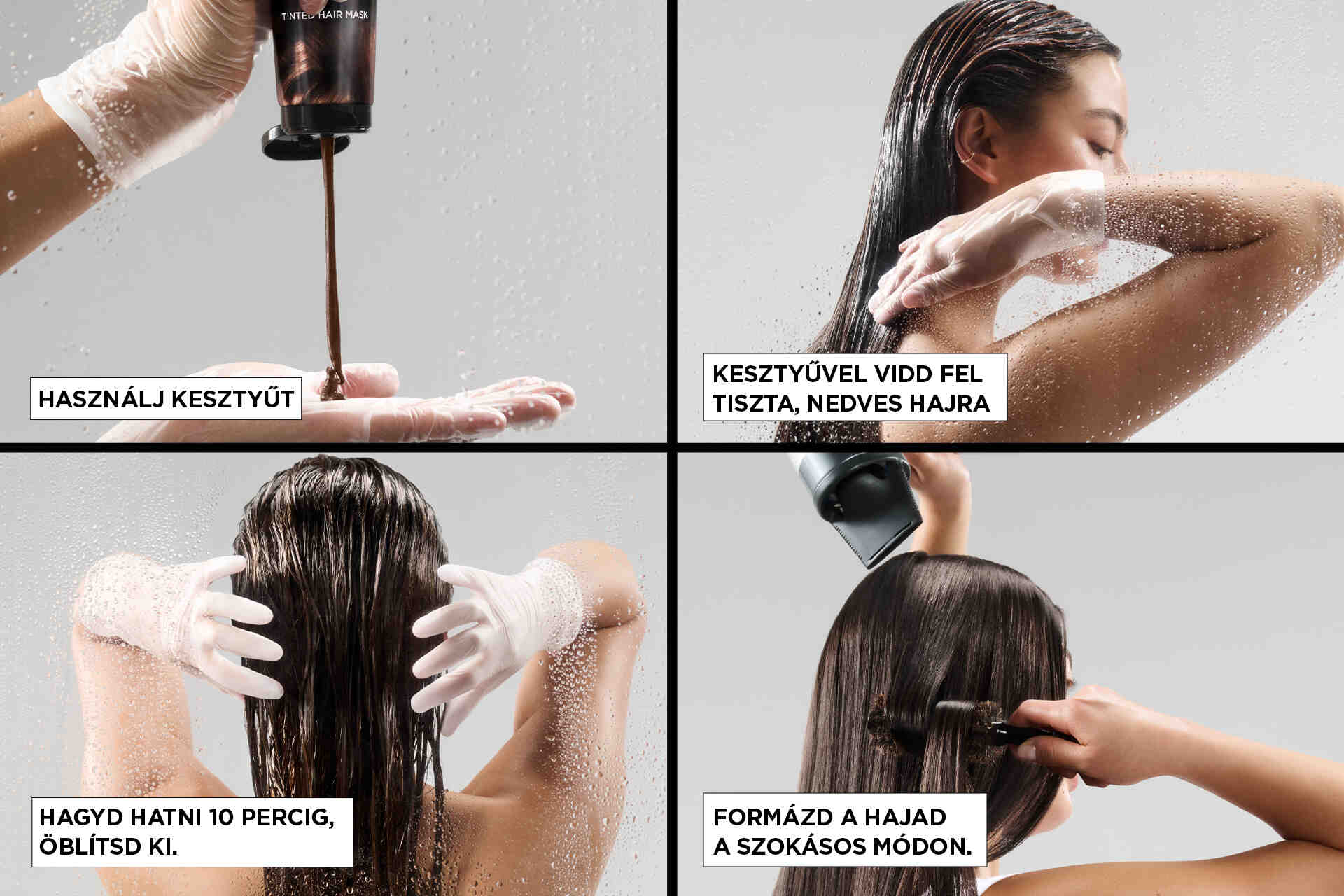 TINTED HAIR MASK

HASZNÁLJ KESZTYŰT

KESZTYŰVEL VIDD FEL TISZTA, NEDVES HAJRA

HAGYD HATNI 10 PERCIG, ÖBLÍTSD KI.

FORMÁZD A HAJAD A SZOKÁSOS MÓDON.